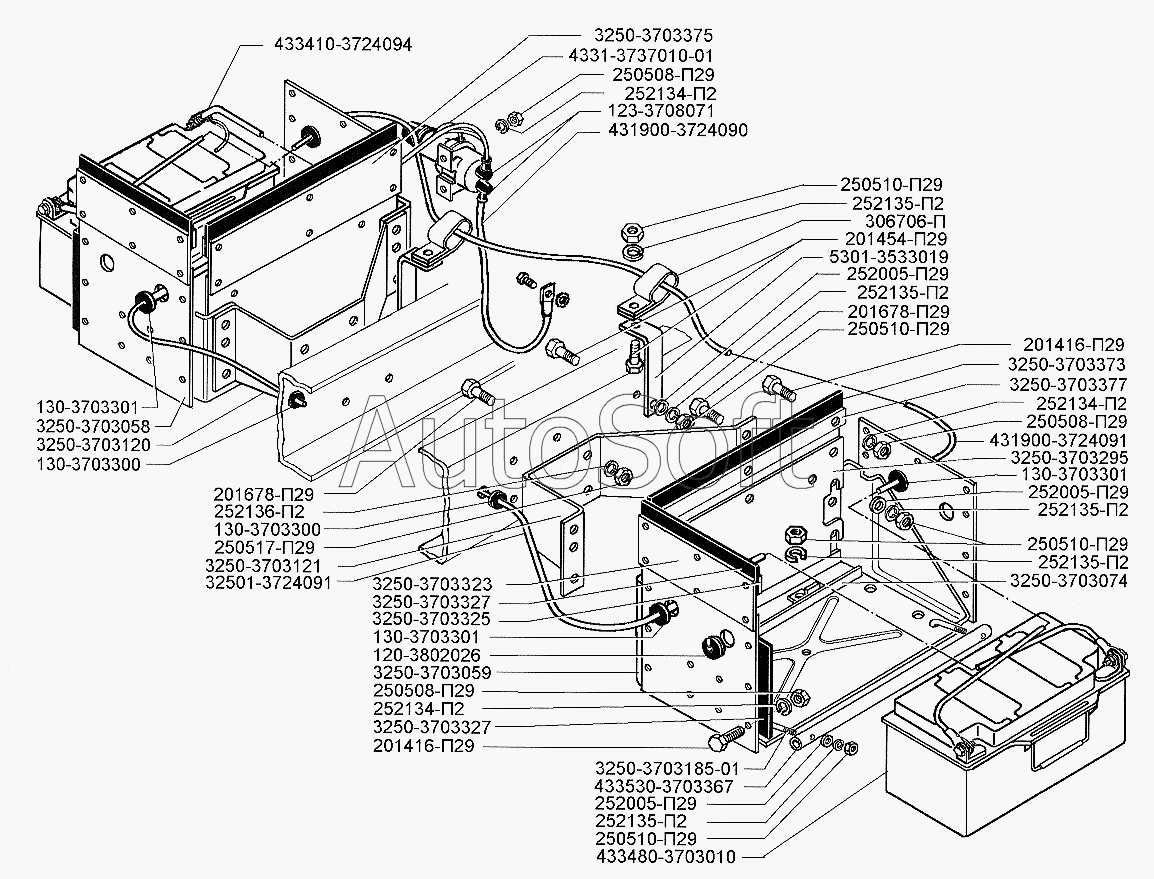 433410-3724094
3250-3703375
4331-3737010-01
250508-П29
252134-П2
123-3708071
431900-3724090
250510-П29
252135-П2
306706-П
201454-П29
5301-3533019
252005-П29
252135-П2
201678-П29
250510-П29
201416-П29
3250-3703373
3250-3703377
252134-П2
250508-П29
431900-3724091
3250-3703295
130-3703301
252005-П29
252135-П2
250510-П29
252135-П2
3250-3703074
130-3703301
3250-3703058
3250-3703120
130-3703300
201678-П29
252136-П2
130-3703300
250517-П29
3250-3703121
32501-3724091
3250-3703323
3250-3703327
3250-3703325
130-3703301
120-3802026
3250-3703059
250508-П29
252134-П2
3250-3703327
201416-П29
3250-3703185-01
433530-3703367
252005-П29
252135-П2
250510-П29
433480-3703010
AutoSoft