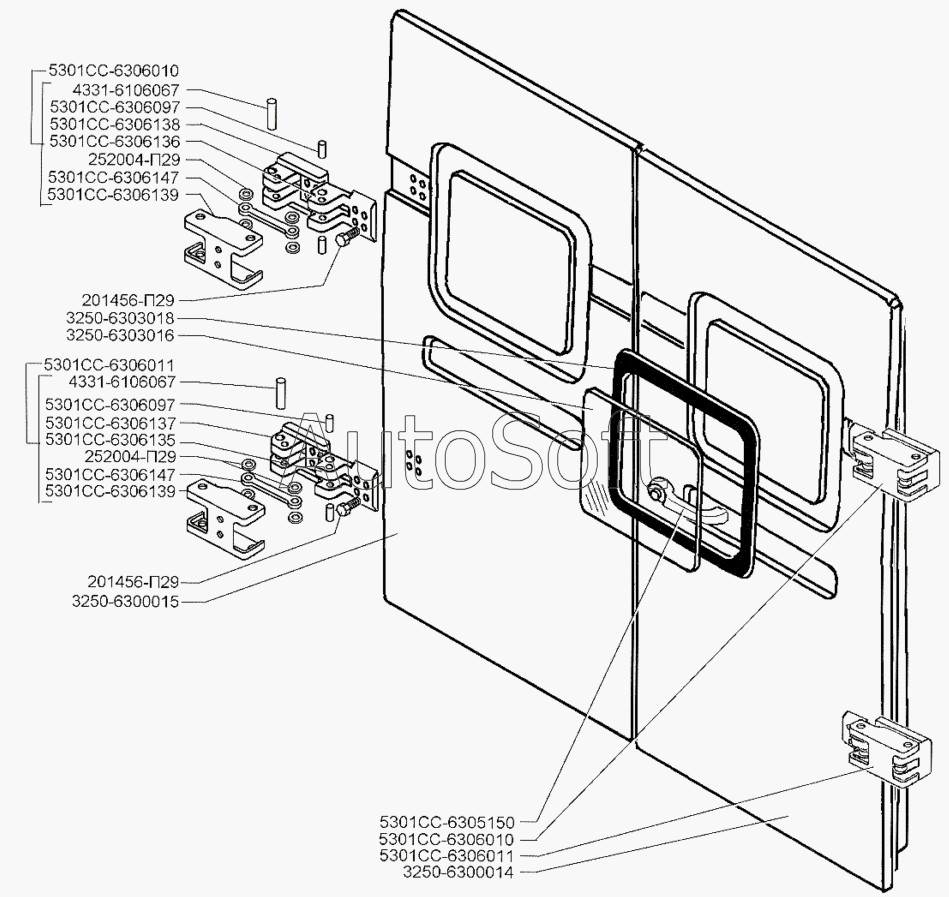 5301СС-6306010
4331-6106067
5301СС-6306097
5301СС-6306138
5301СС-6306136
252004-П29
5301СС-6306147
5301СС-6306139

201456-П29
3250-6303018
3250-6303016

5301СС-6306011
4331-6106067
5301СС-6306097
5301СС-6306137
5301СС-6306135
252004-П29
5301СС-6306147
5301СС-6306139

201456-П29
3250-6300015

AutoSoft

5301СС-6305150
5301СС-6306010
5301СС-6306011
3250-6300014