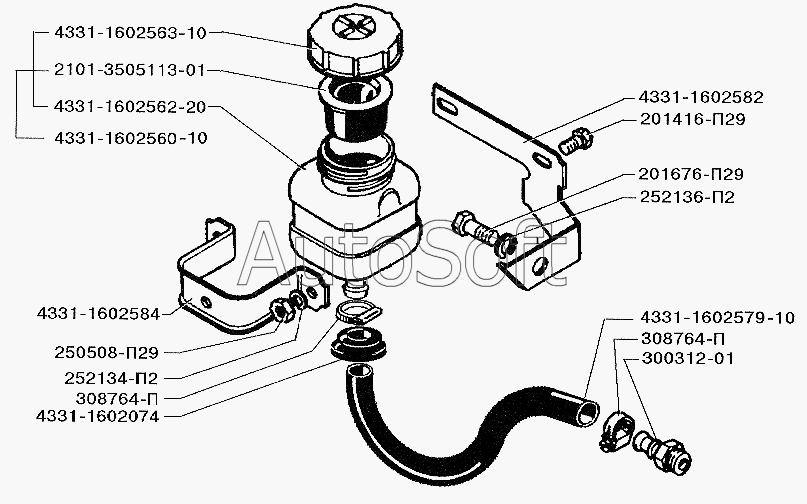 4331-1602563-10
2101-3505113-01
4331-1602562-20
4331-1602560-10
4331-1602582
201416-П29
201676-П29
252136-П2
AutoSoft
4331-1602584
250508-П29
252134-П2
308764-П
4331-1602074
4331-1602579-10
308764-П
300312-01