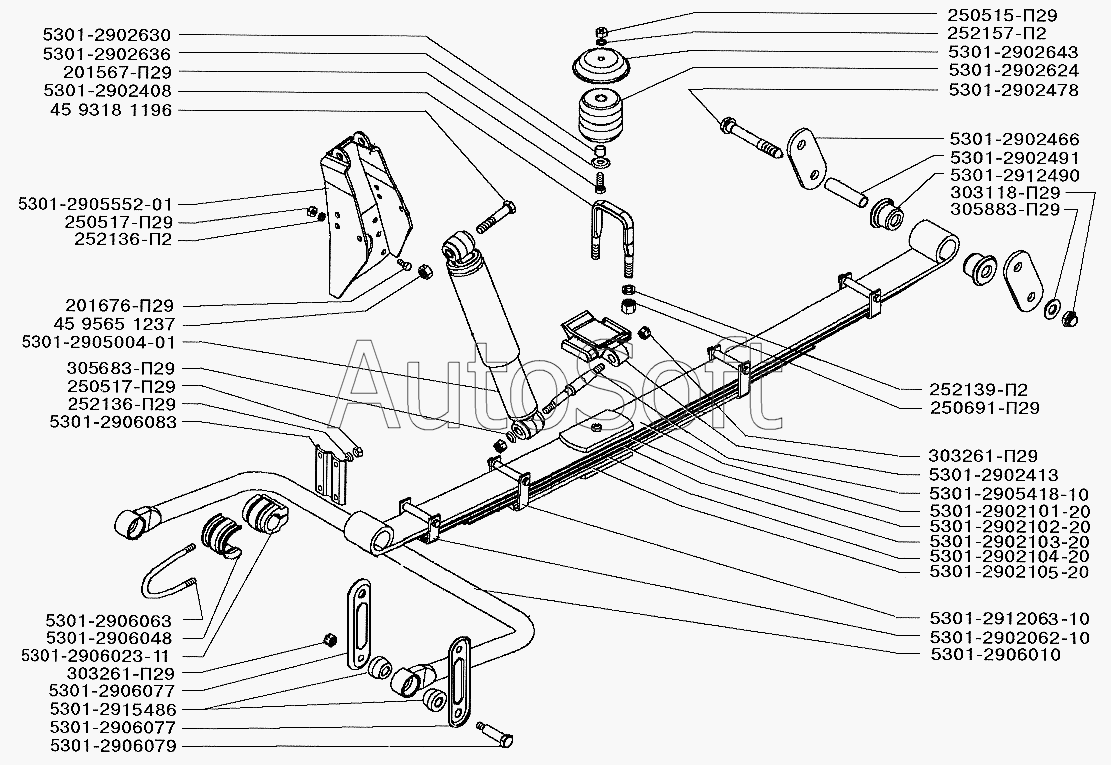 5301-2902630
5301-2902636
201567-П29
5301-2902408
45 9318 1196
5301-2905552-01
250517-П29
252136-П2
201676-П29
45 9565 1237
5301-2905004-01
305683-П29
250517-П29
252136-П29
5301-2906083
5301-2906063
5301-2906048
5301-2906023-11
303261-П29
5301-2906077
5301-2915486
5301-2906077
5301-2906079
250515-П29
252157-П2
5301-2902643
5301-2902624
5301-2902478
5301-2902466
5301-2902491
5301-2912490
303118-П29
305883-П29
252139-П2
250691-П29
303261-П29
5301-2902413
5301-2905418-10
5301-2902101-20
5301-2902102-20
5301-2902103-20
5301-2902104-20
5301-2902105-20
5301-2912063-10
5301-2902062-10
5301-2906010
Autosoft