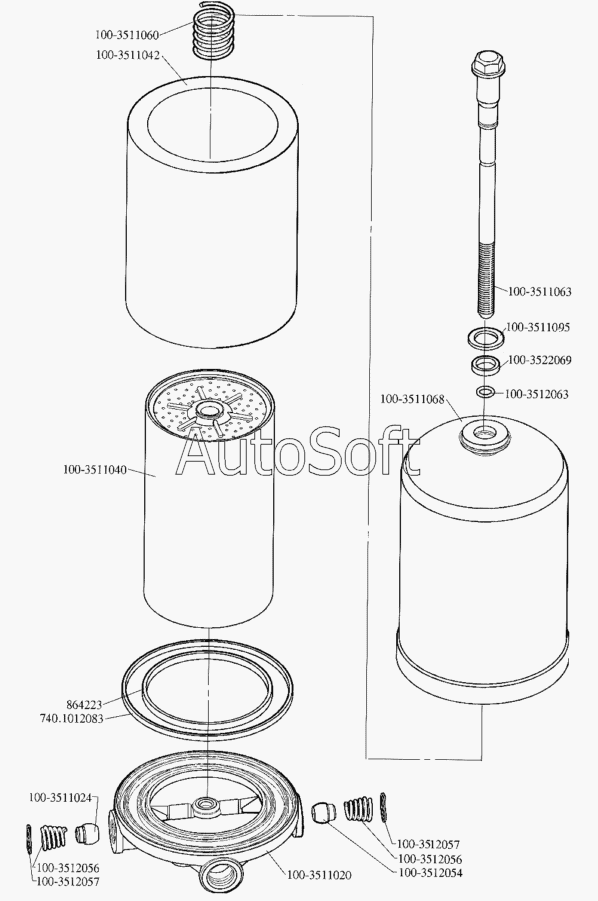 100-3511060
100-3511042
100-3511063
100-3511095
100-3522069
100-3512063
100-3511068
AutoSoft
100-3511040
864223
740.1012083
100-3511024
100-3512056
100-3512057
100-3511020
100-3512057
100-3512056
100-3512054