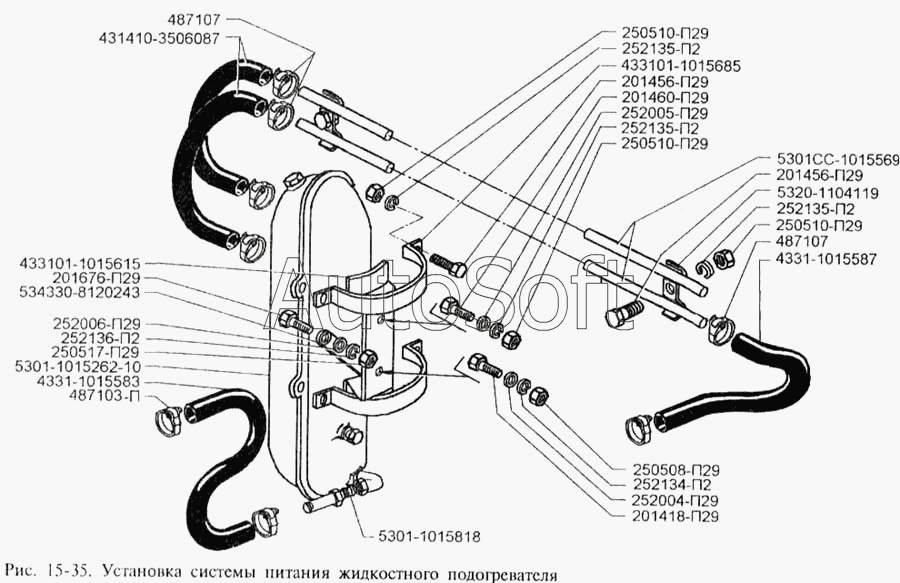 487107
431410-3506087
250510-П29
252135-П2
433101-1015685
201456-П29
201460-П29
252005-П29
252135-П2
250510-П29
5301СС-1015569
201456-П29
5320-1104119
252135-П2
250510-П29
487107
4331-1015587
433101-1015615
201676-П29
534330-8120243
252006-П29
252136-П2
250517-П29
5301-1015262-10
4331-1015583
487103-П
AutoSoft
250508-П29
252134-П2
252004-П29
201418-П29
5301-1015818

Рис. 15-35. Установка системы питания жидкостного подогревателя