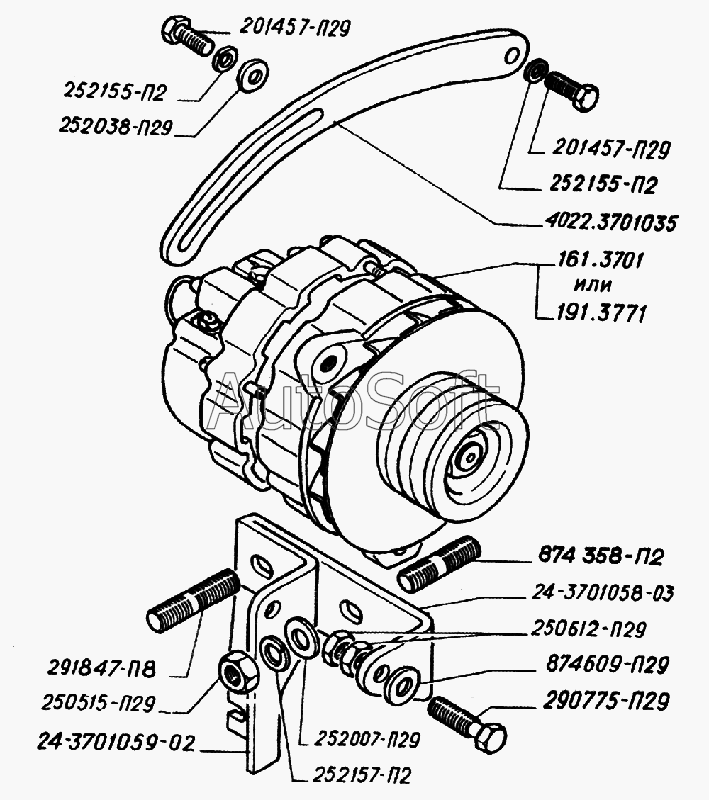 201457-П29
252155-П2
252038-П29
201457-П29
252155-П2
4022.3701035
161.3701
или
191.3771
AutoSoft
874 358-П2
24-3701058-03
250612-П29
874609-П29
290775-П29
291847-П8
250515-П29
24-3701059-02
252007-П29
252157-П2