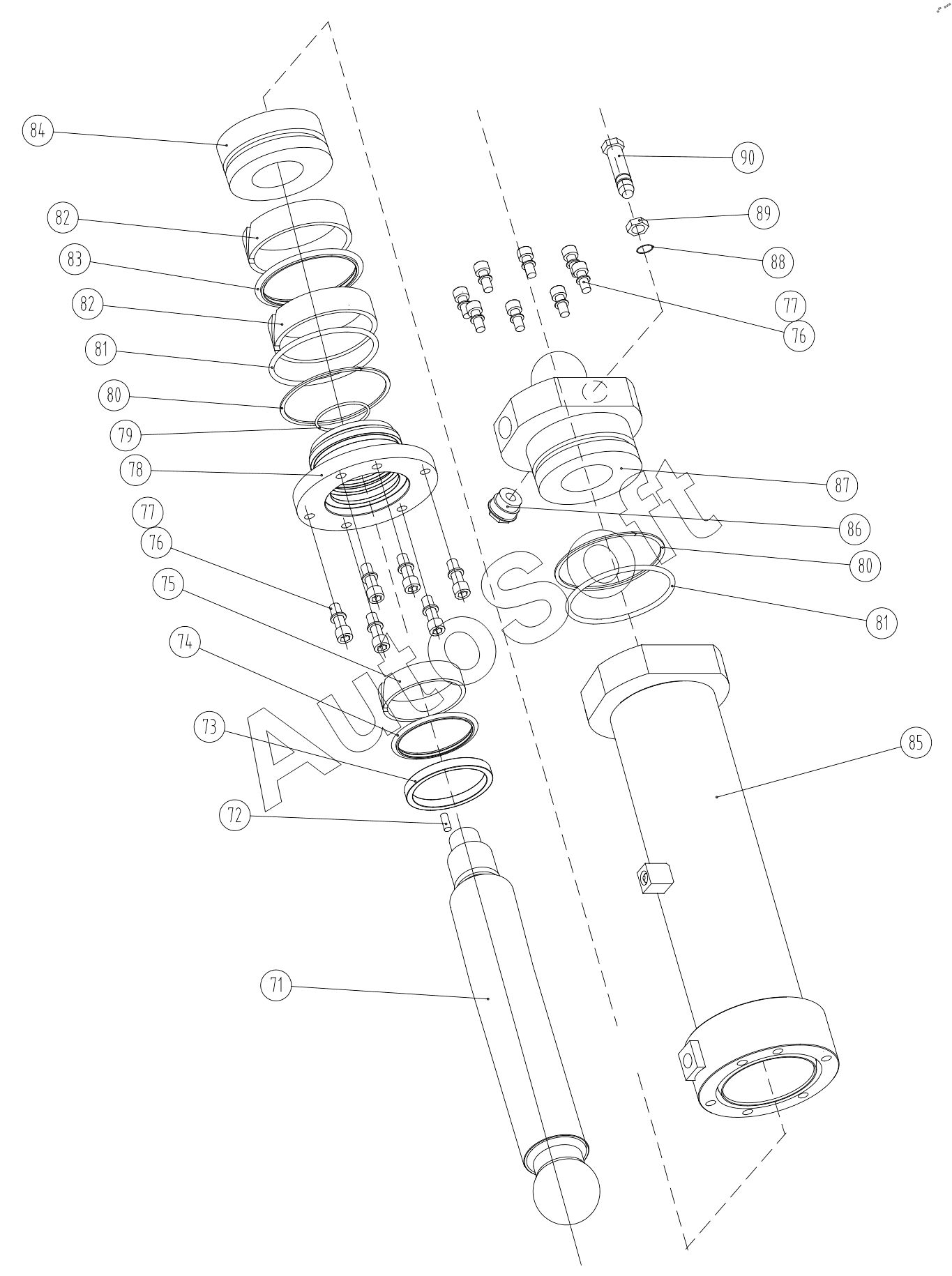 84
82
83
82
81
80
79
78
77
76
75
74
73
72
71
90
89
88
77
76
87
86
80
81
85
AutoSoft