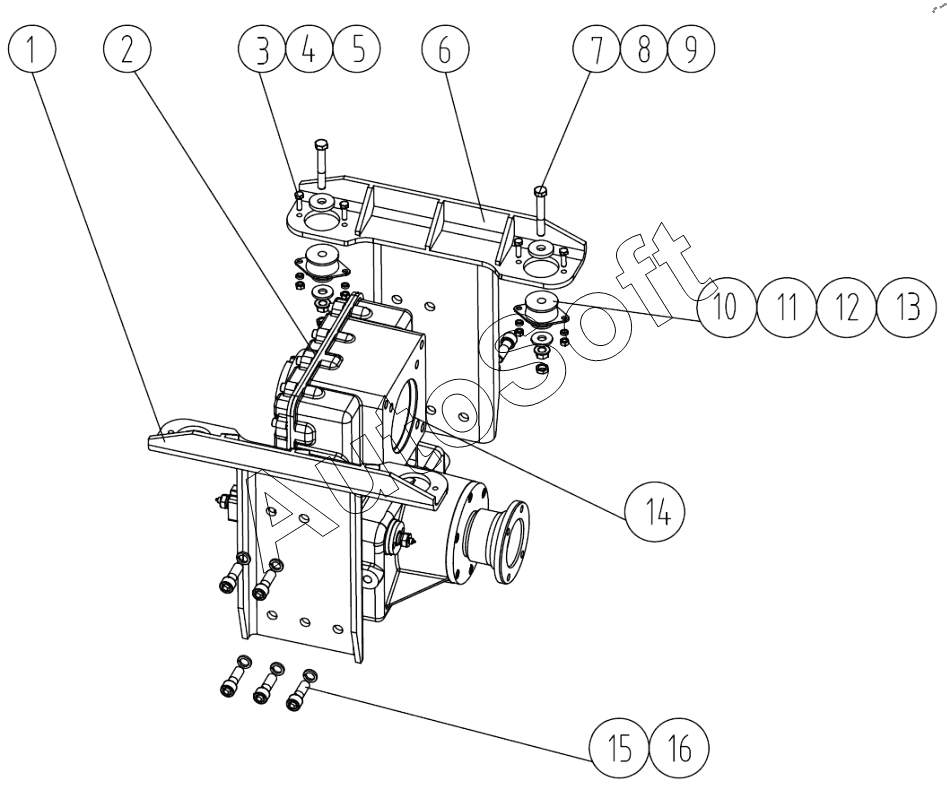 1
2
3 4 5
6
7 8 9
10 11 12 13
14
15 16
AutoSoft