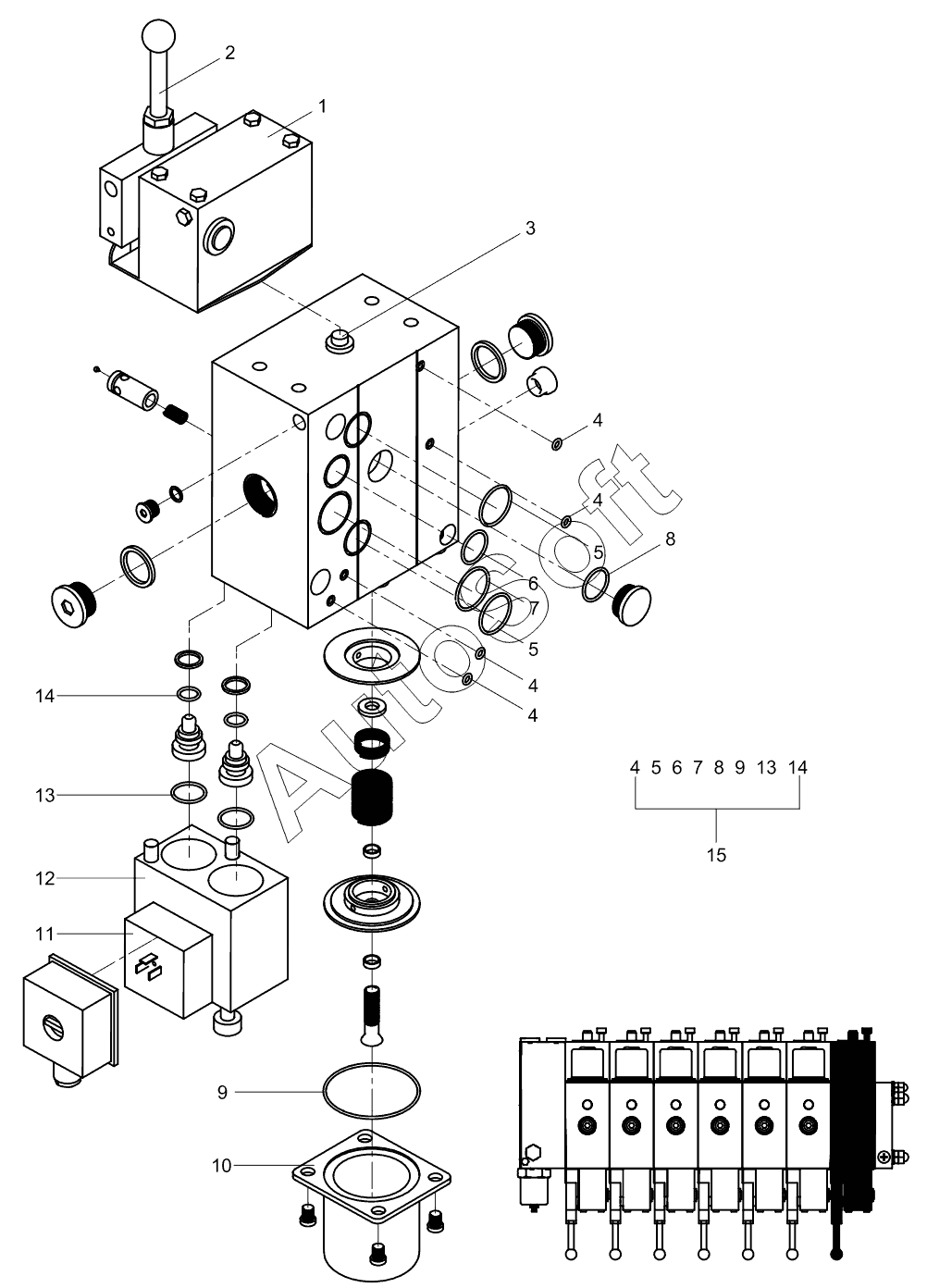 2
1
3
4
4
5
8
6
7
5
4
4
14
13
12
11
9
10
4 5 6 7 8 9 13 14
15
AutoSoft