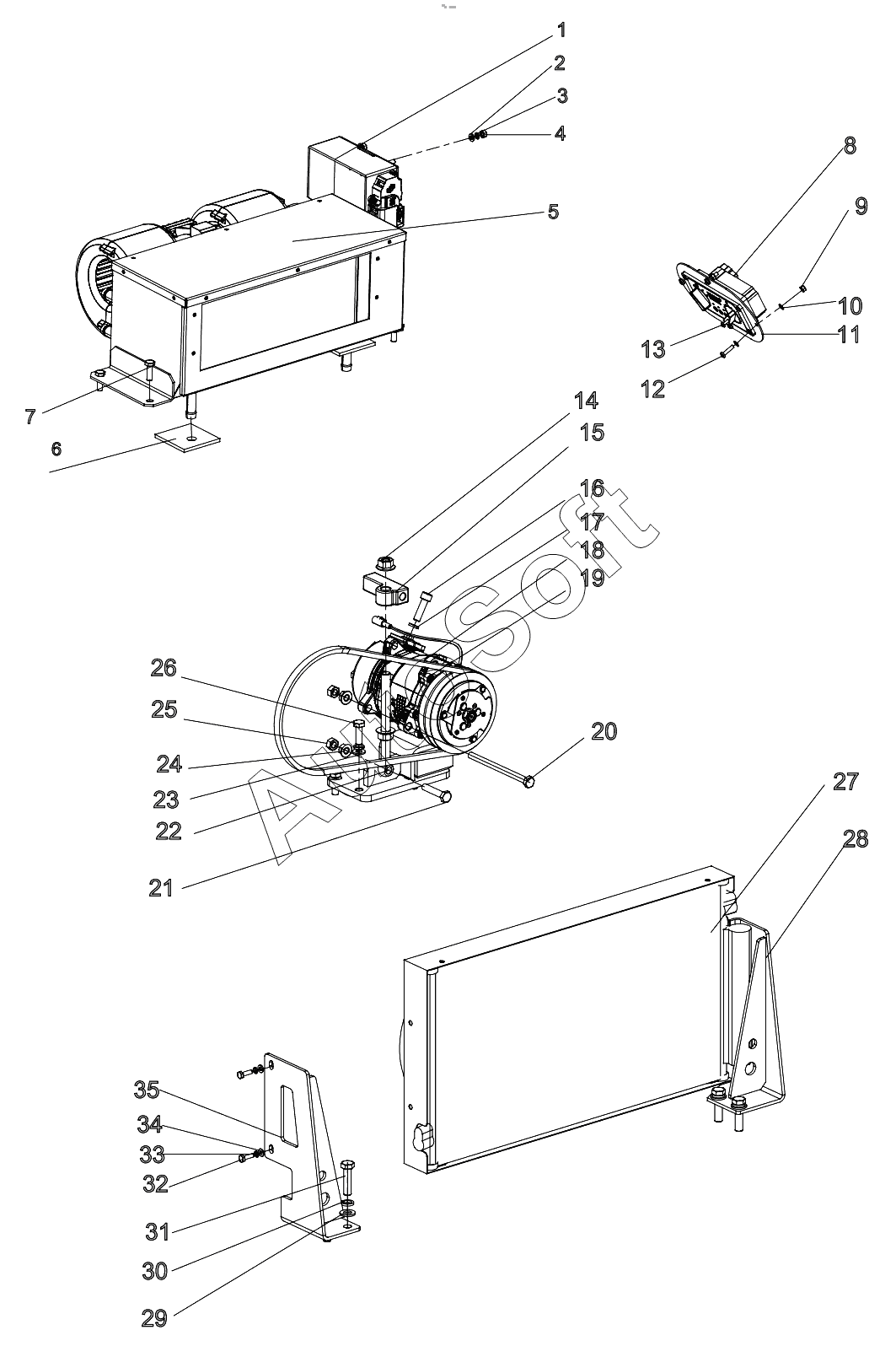 1
2
3
4
5
8
9
10
11
13
12
7
6
14
15
16
17
18
19
26
25
24
23
22
21
20
27
28
35
34
33
32
31
30
29
AutoSoft