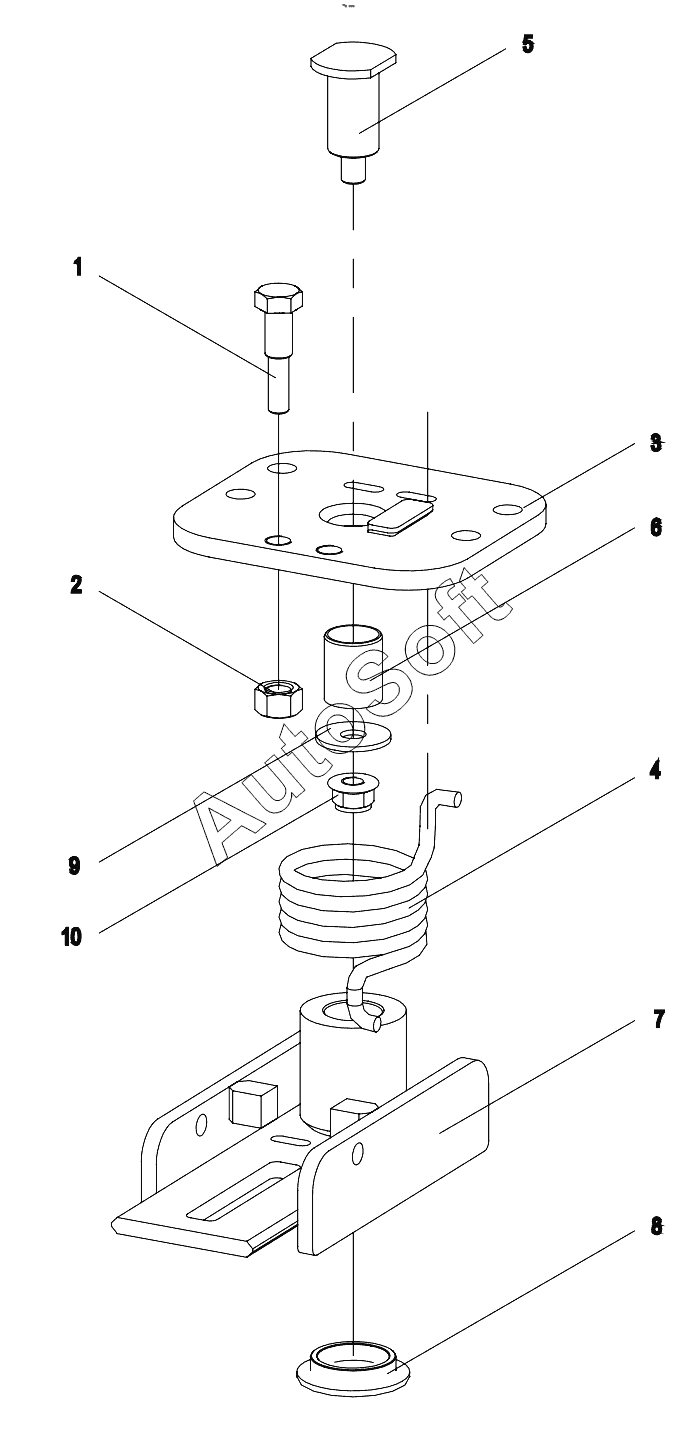 5
1
3
6
2
AutoSoft
4
9
10
7
8