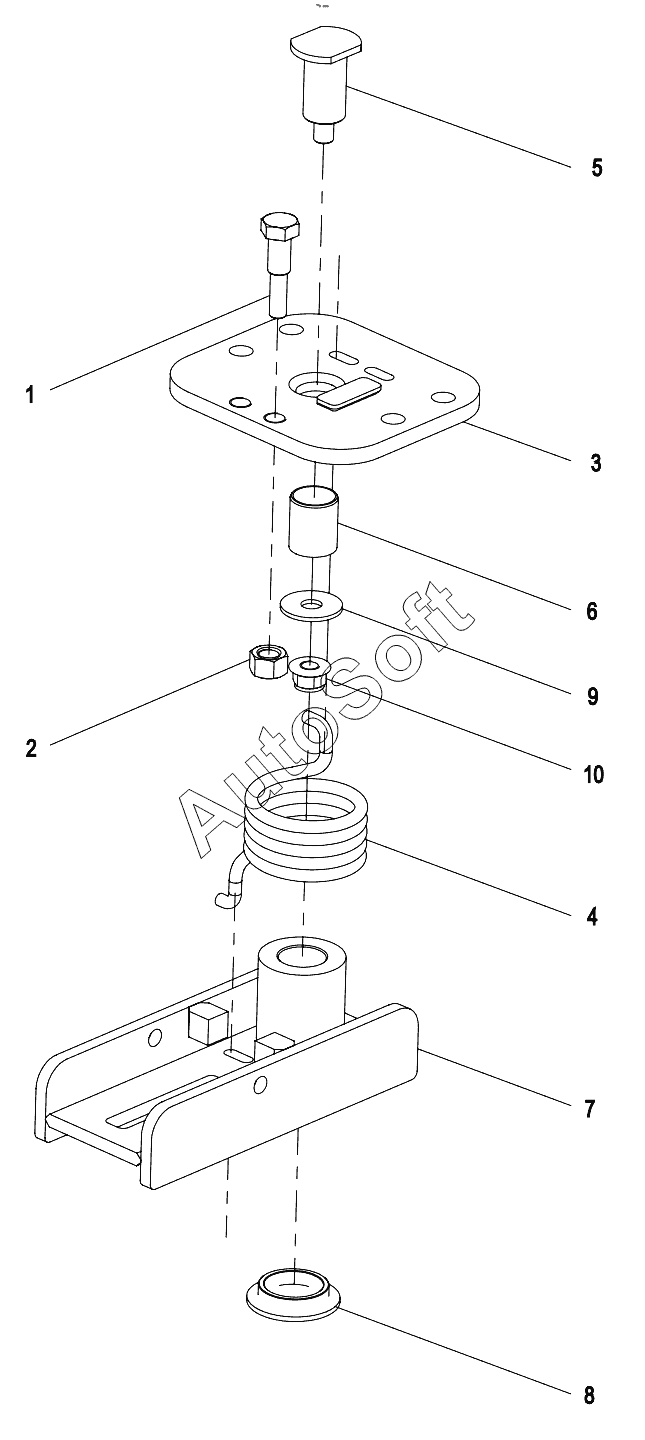 5

1

3

6

9

2

10

AutoSoft

4

7

8