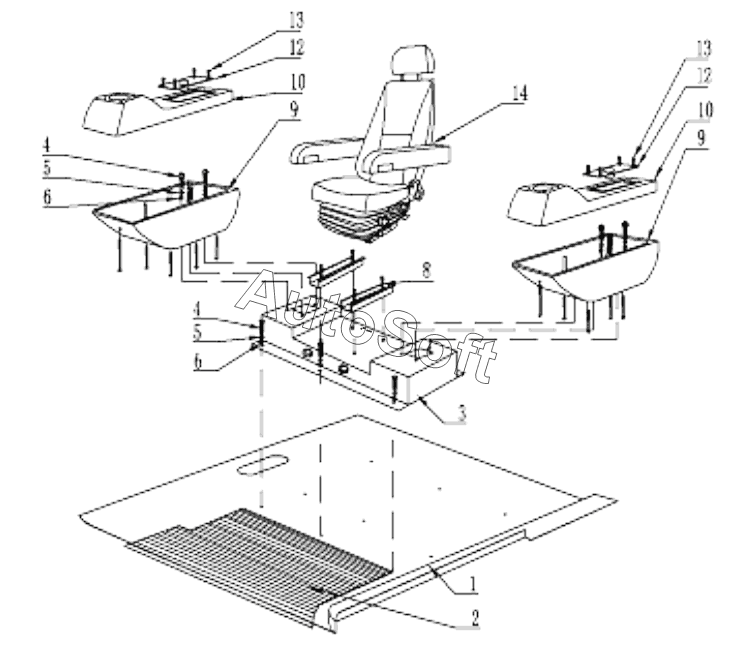 13
12
10
9
4
5
6
14
13
12
10
9
8
4
5
6
3
1
2
AutoSoft