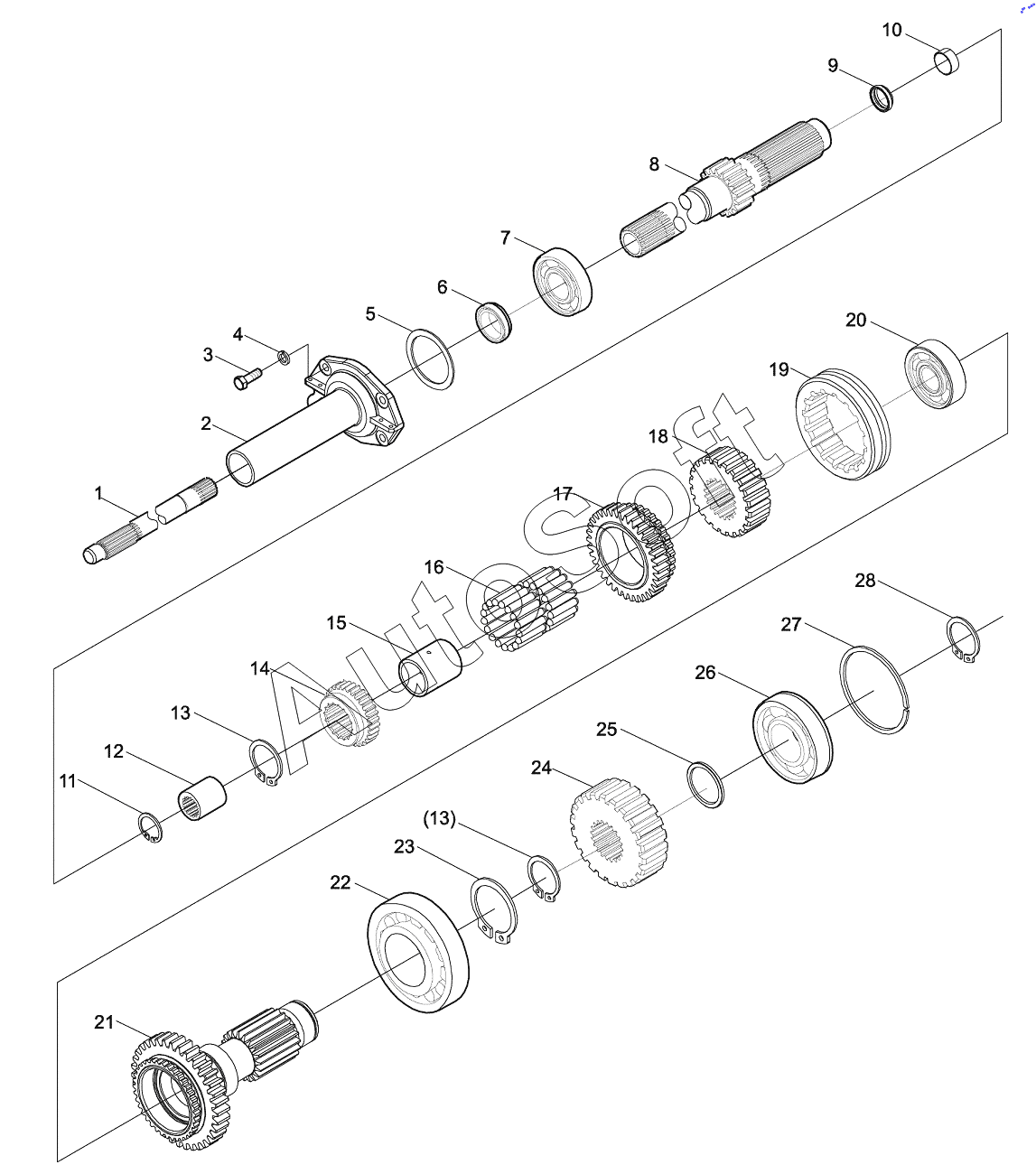 10
9
8
7
6
5
4
3
2
1
20
19
18
17
16
15
14
13
12
11
28
27
26
25
24
(13)
23
22
21
AutoSoft