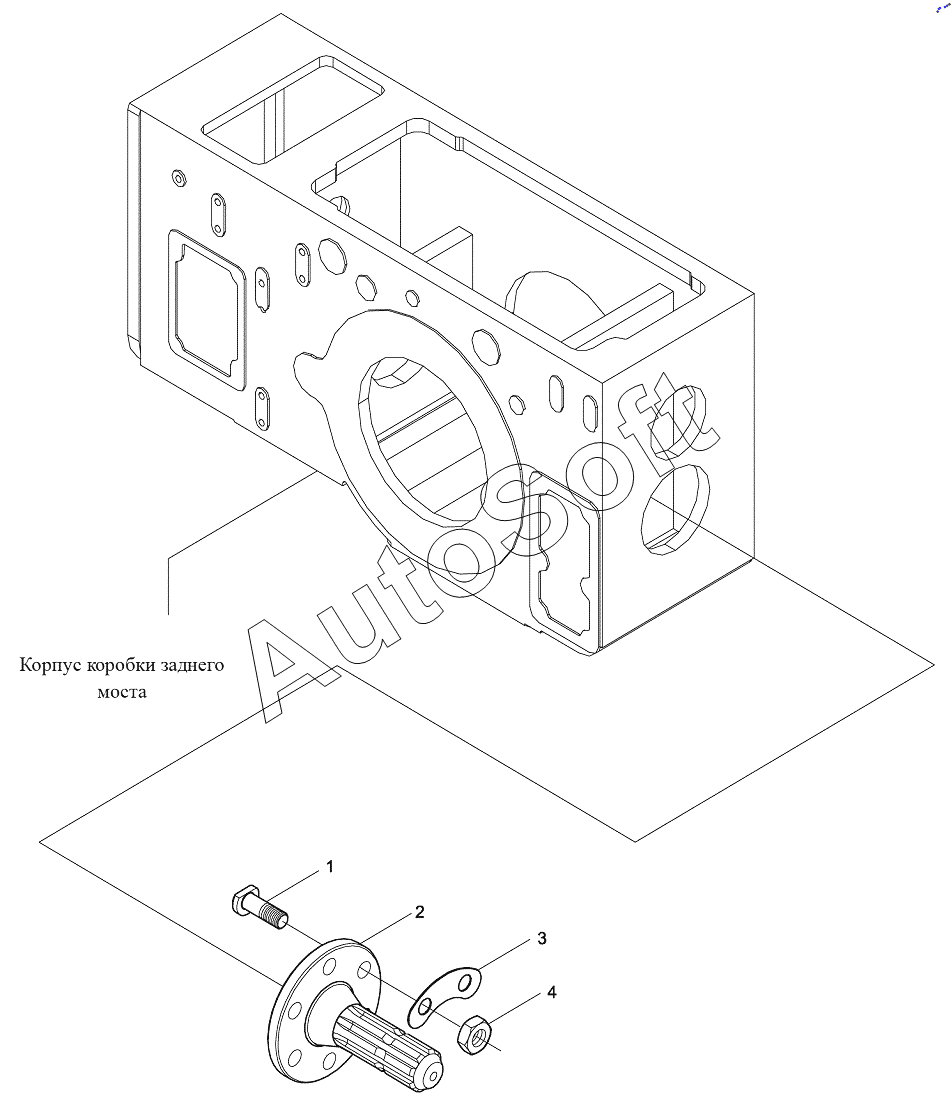 AutoSoft

Корпус коробки заднего моста

1

2

3

4