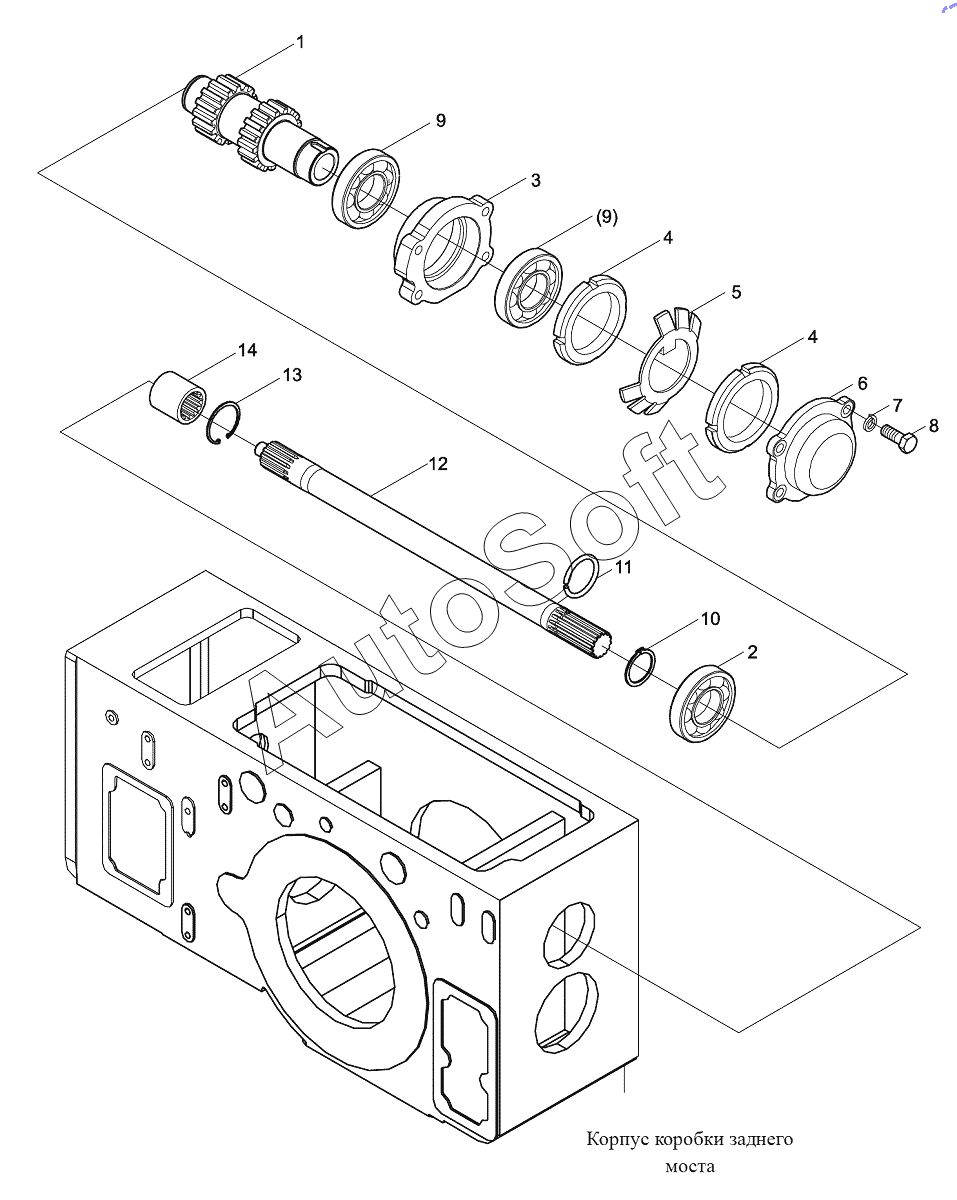 1
9
3
(9)
4
5
4
6
7
8
14
13
12
11
10
2
AutoSoft
Корпус коробки заднего моста