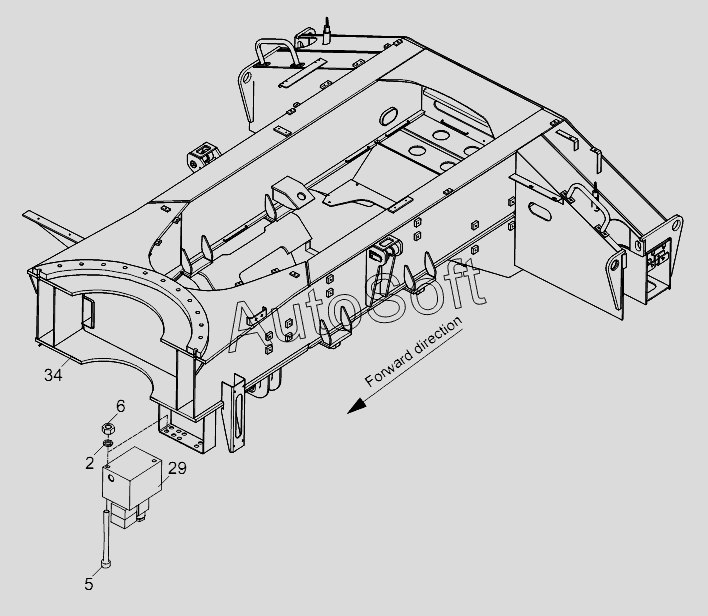 AutoSoft

Forward direction

34

6

2

29

5