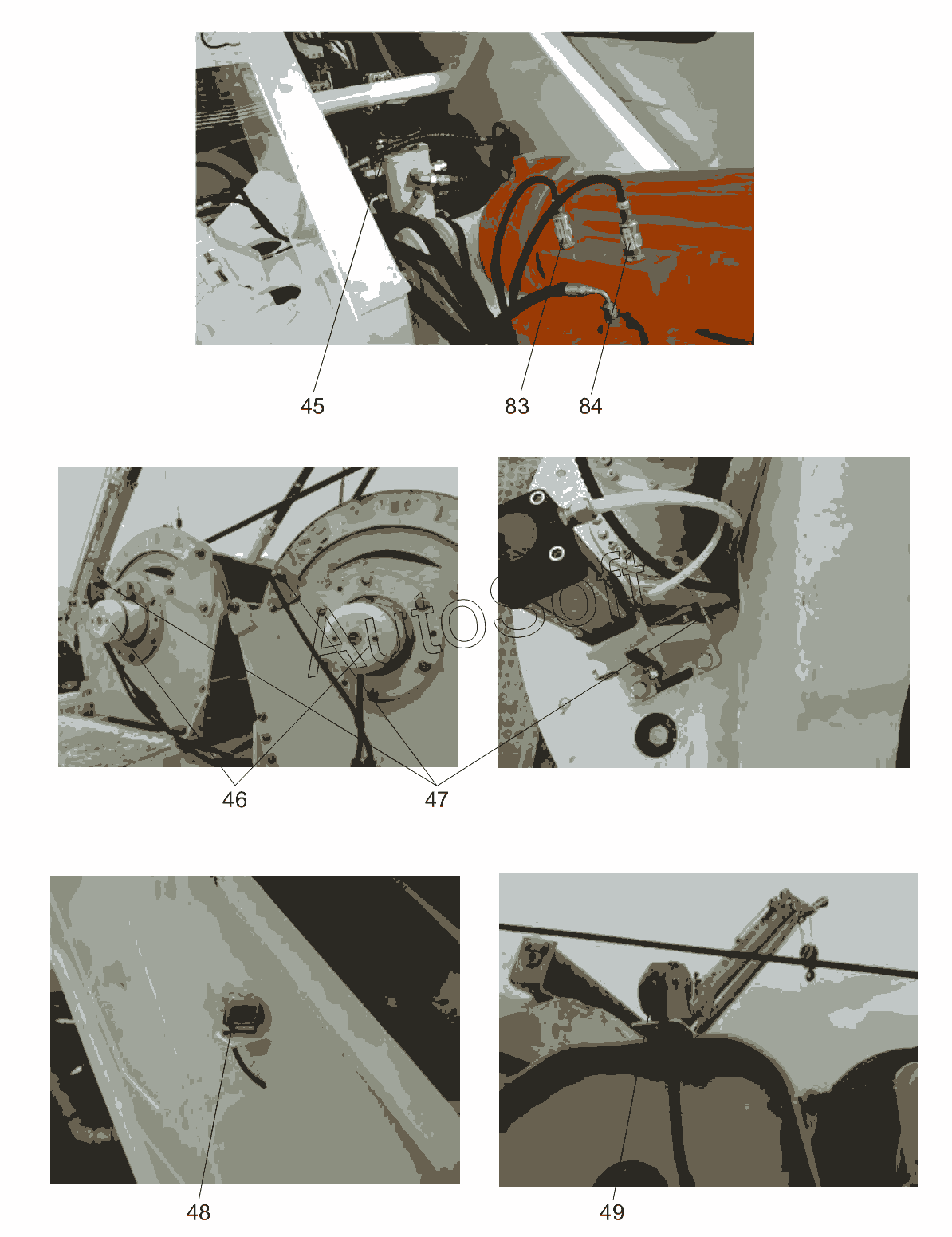 45
83
84
AutoSoft
46
47
48
49