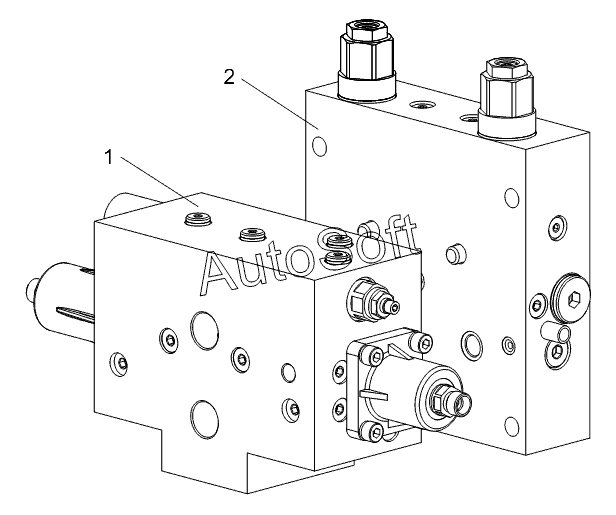 2

1

AutoSoft