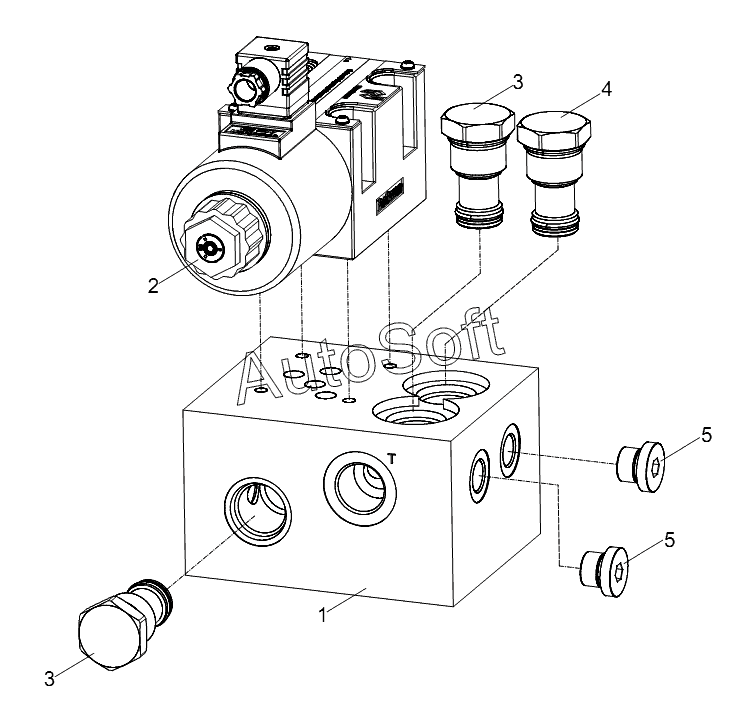 3
4
2
AutoSoft
T
5
5
1
3