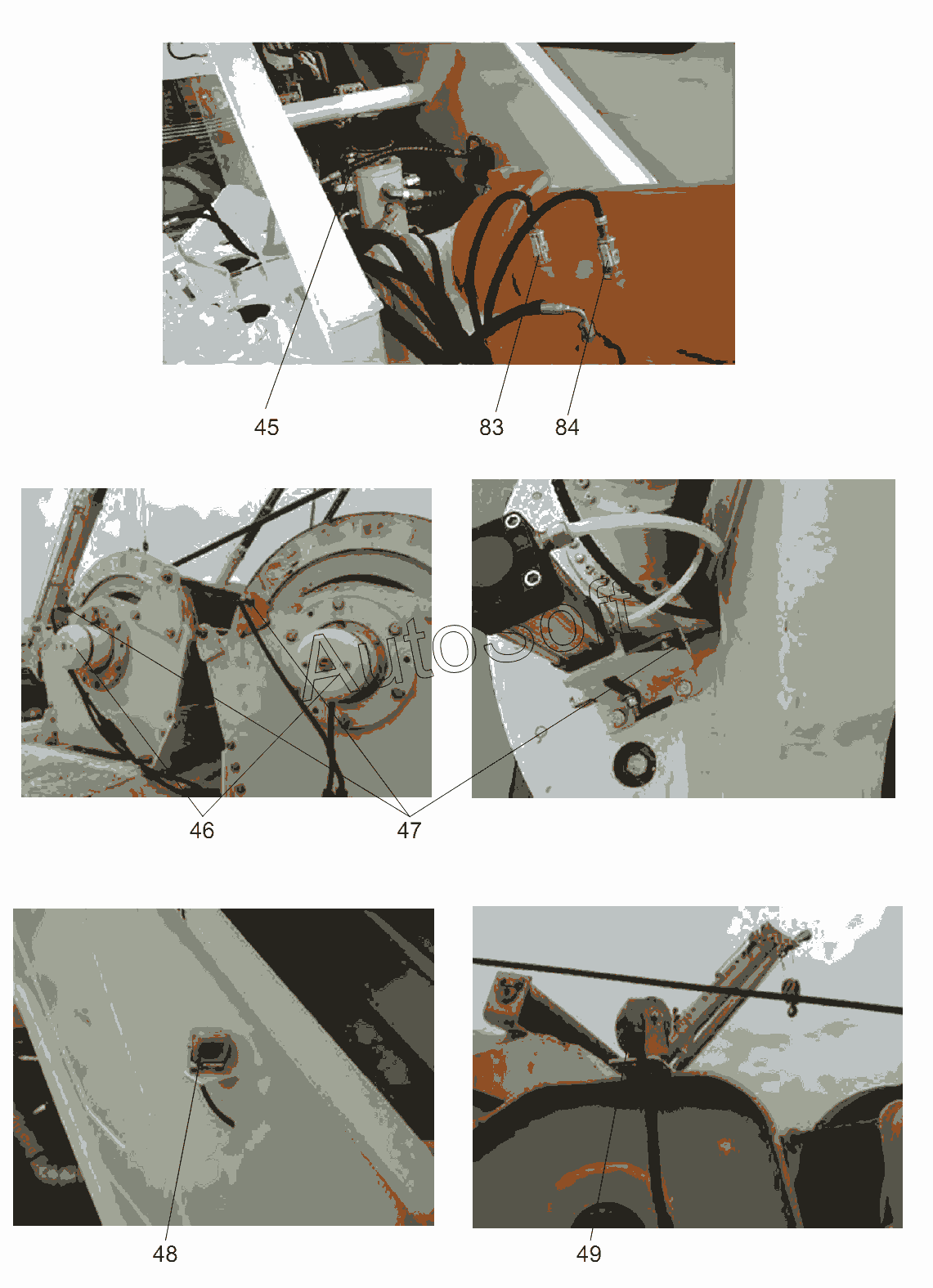 45 83 84

AutoSoft

46 47

48 49