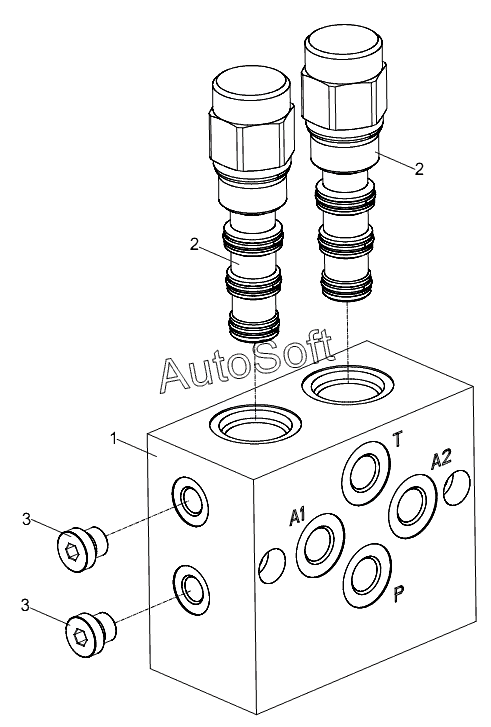 2
2
AutoSoft
1
T
A2
A1
P
3
3