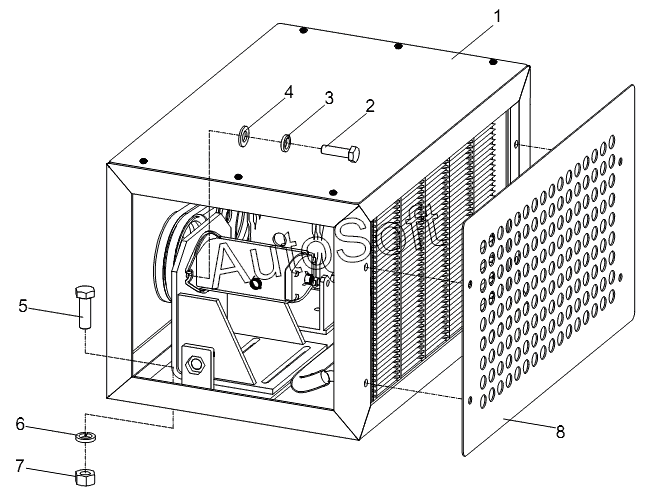 1
4
3
2
AutoSoft
5
6
7
8