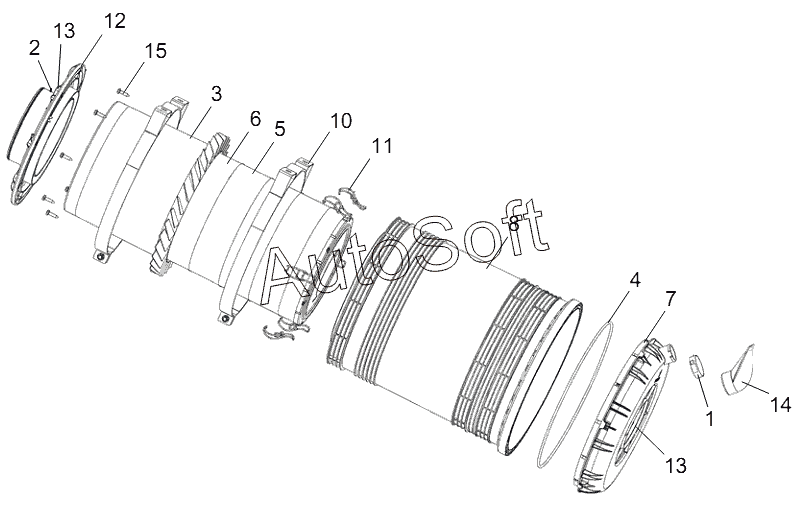 2
13
12
15
3
6
5
10
11
8
AutoSoft
4
7
1
14
13