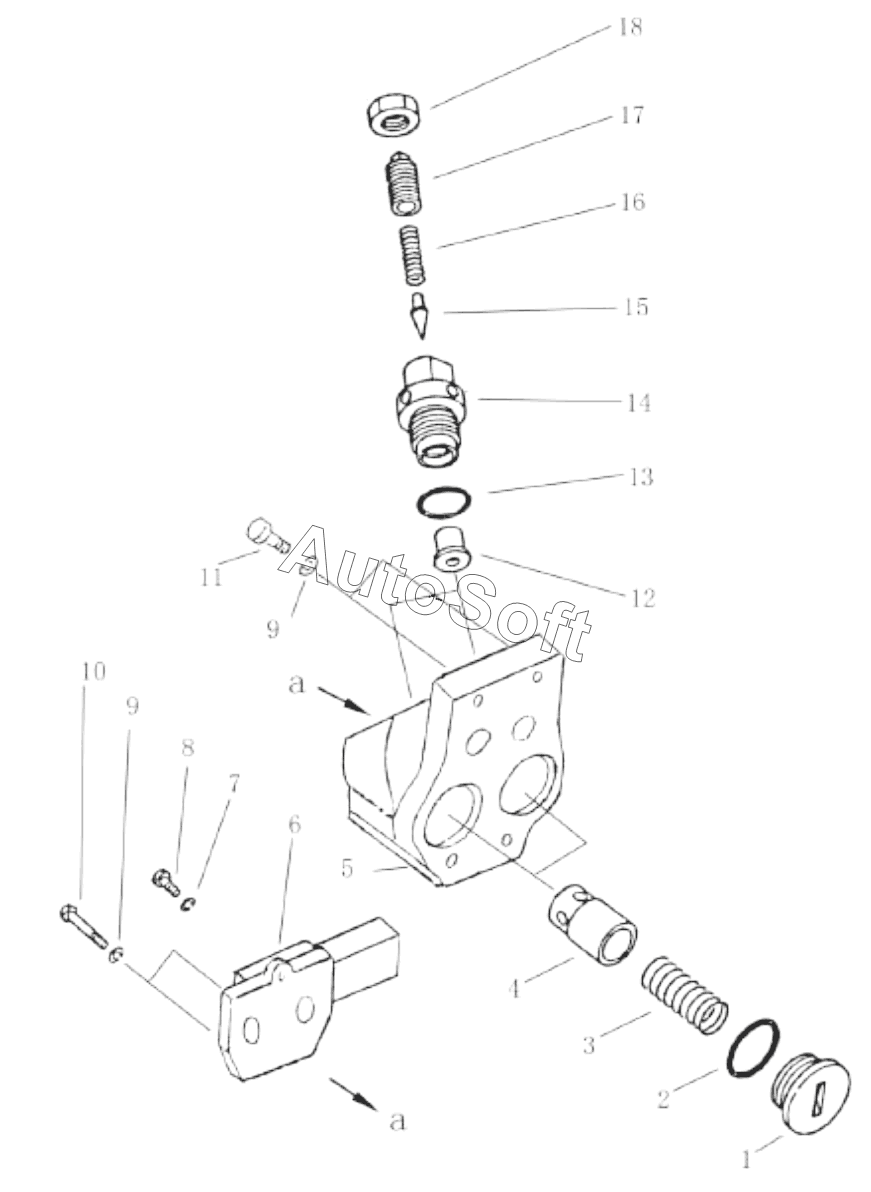 18
17
16
15
14
13
12
11
9
AutoSoft
a
10
9
8
7
6
5
4
3
2
1
a