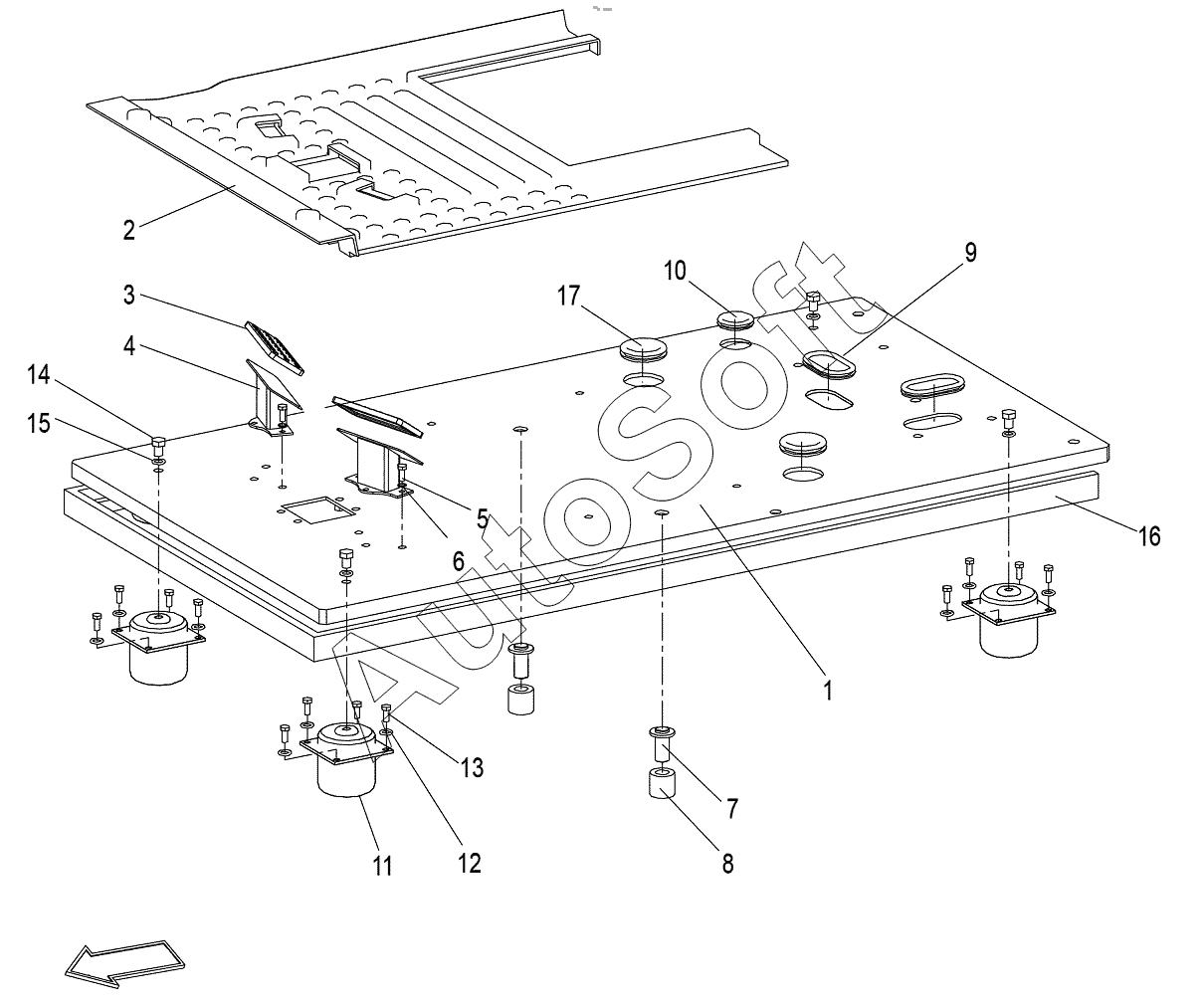 2
3
4
14
15
17
10
9
5
6
16
1
13
12
11
7
8
AutoSoft