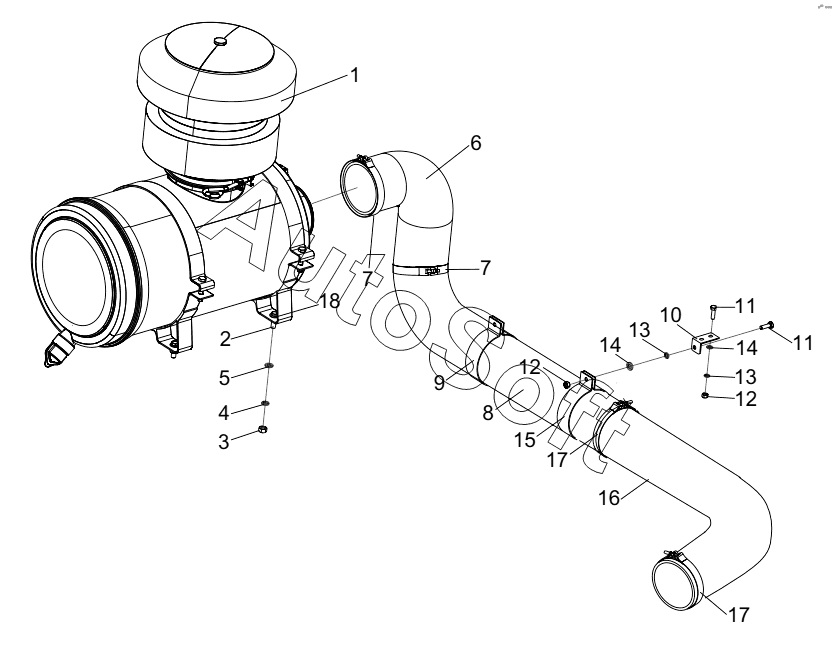 1
6
7
7
18
2
5
4
3
9
8
12
15
17
16
17
14
13
10
11
11
14
13
12
AutoSoft