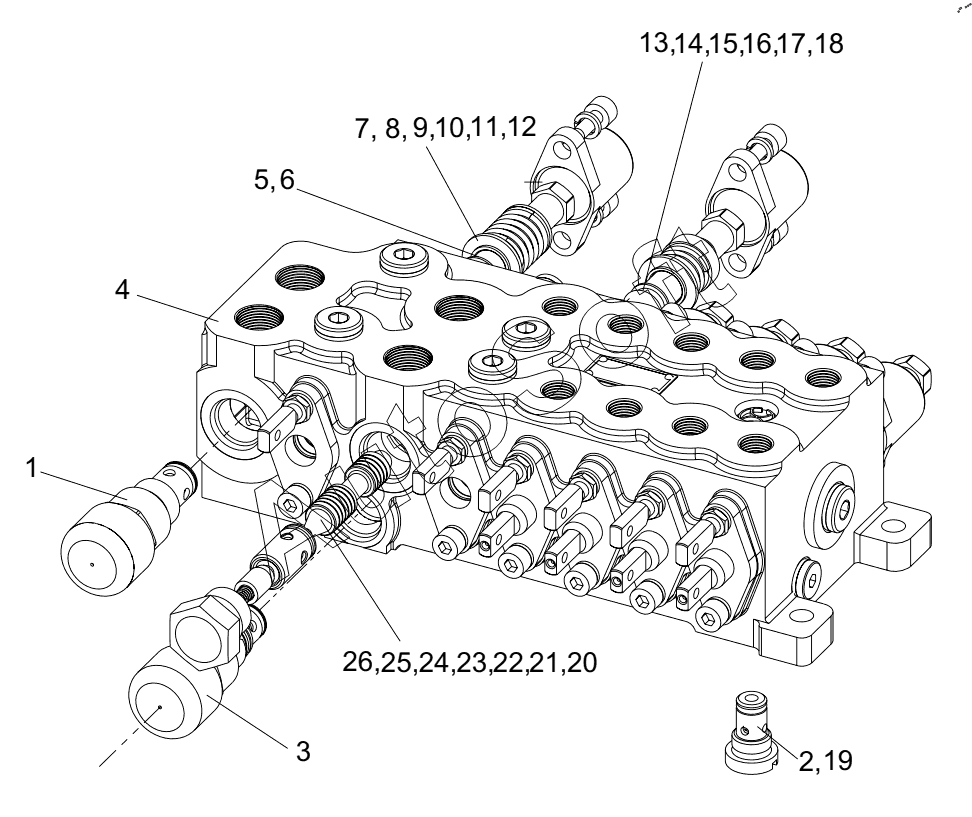 13,14,15,16,17,18
7, 8, 9,10,11,12
5, 6
4
1
26,25,24,23,22,21,20
3
2,19