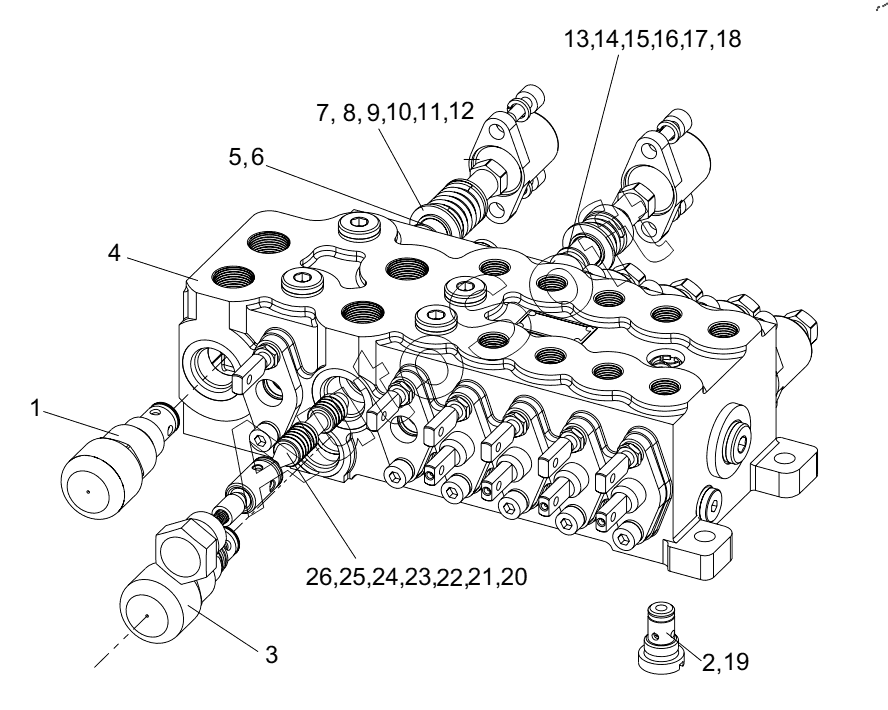 13,14,15,16,17,18

7, 8, 9,10,11,12

5,6

4

1

26,25,24,23,22,21,20

3

2,19