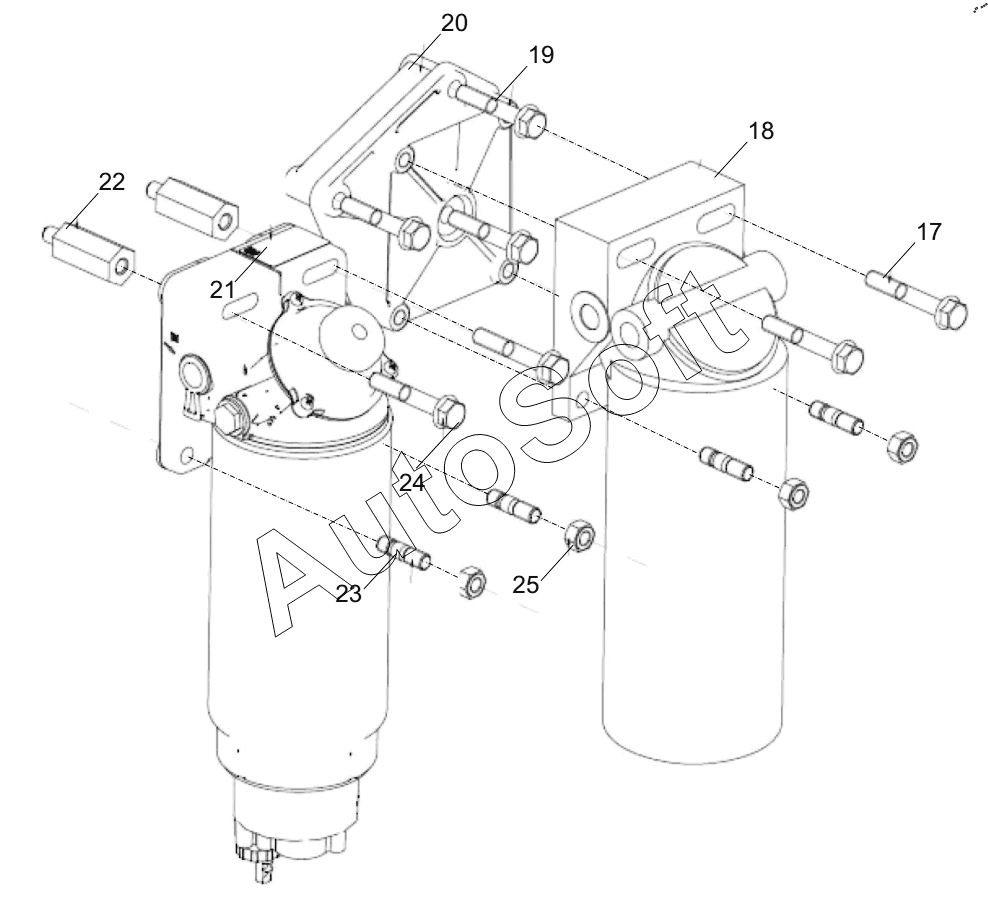 20
19
18
22
17
21
24
23
25
AutoSoft