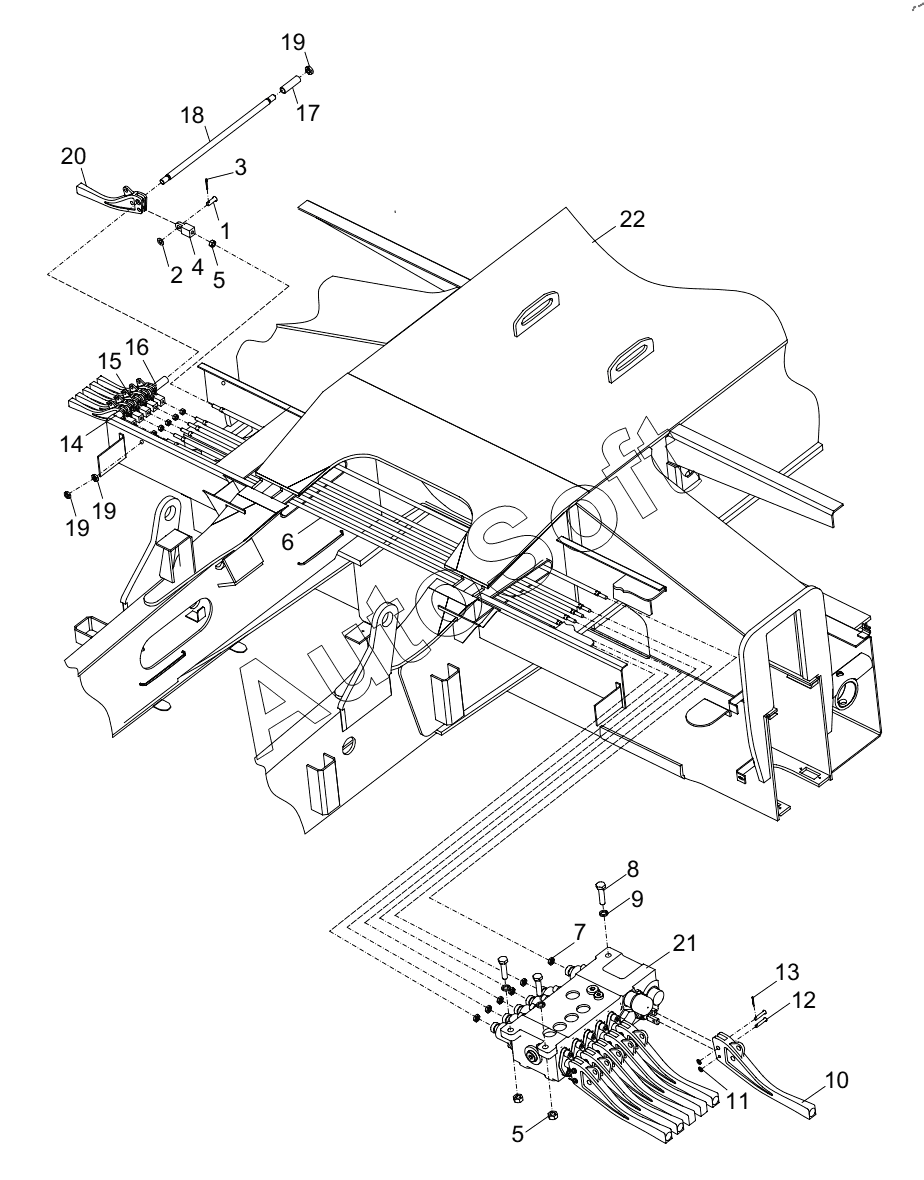 19
17
18
20
3
1
2
4
5
22
15
16
14
19
19
6
AutoSoft
8
9
7
21
13
12
11
10
5