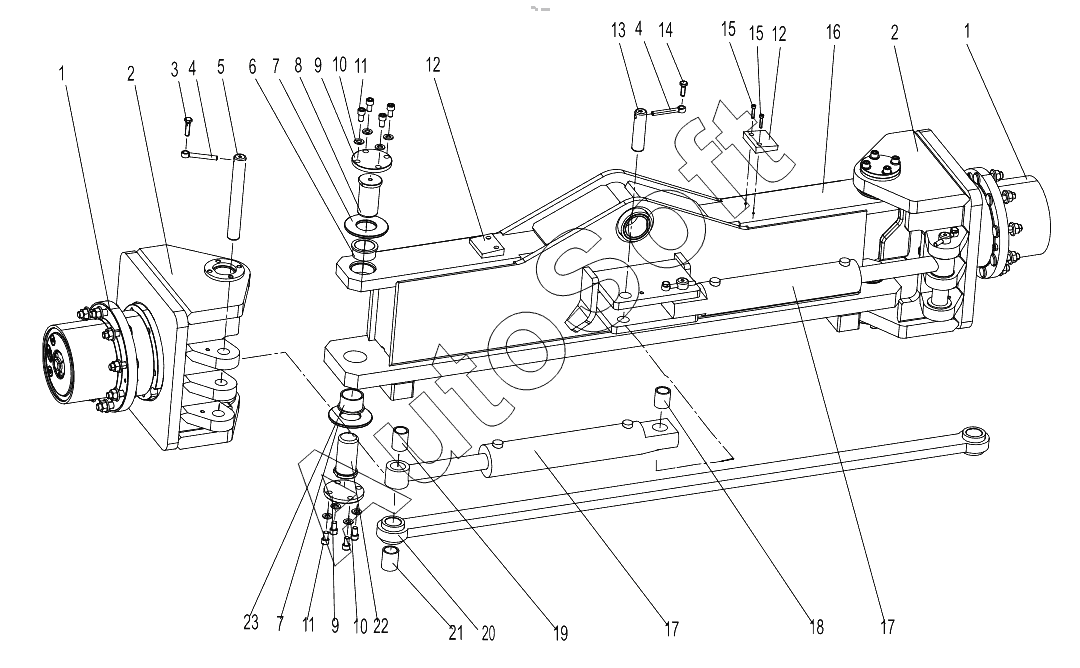 1
2
3 4 5
6 7 8 9 10 11
12
13 4 14
15 15 12
16
2
1
AutoSoft
23 7 11 9 10 22 21 20 19 17 18 17