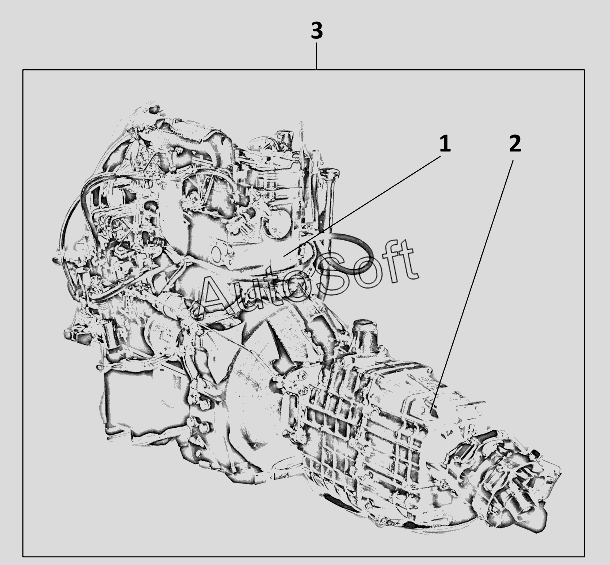 3
1
2
AutoSoft