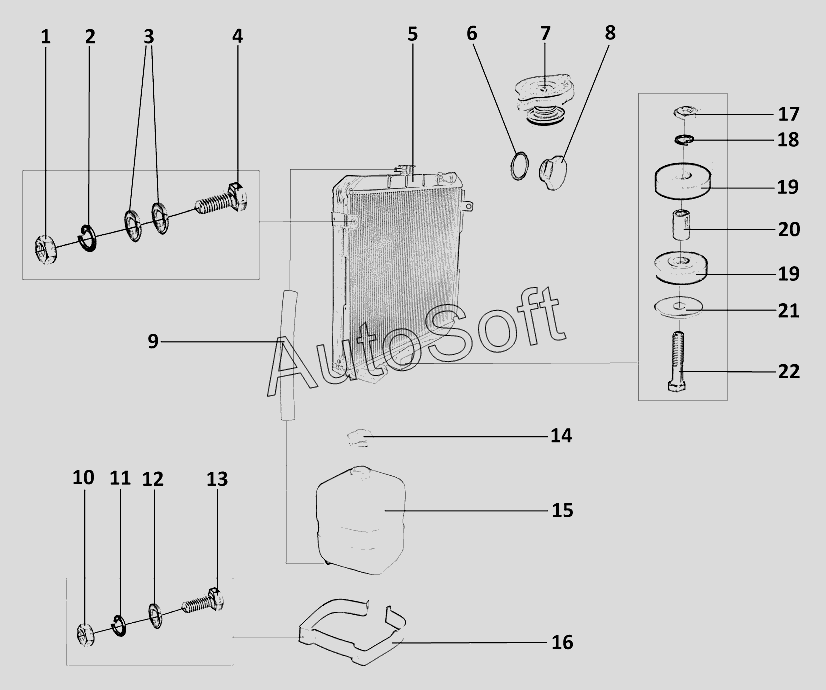 1 2 3 4 5 6 7 8

17
18
19
20
19
21
22

9

AutoSoft

14
15

10 11 12 13

16