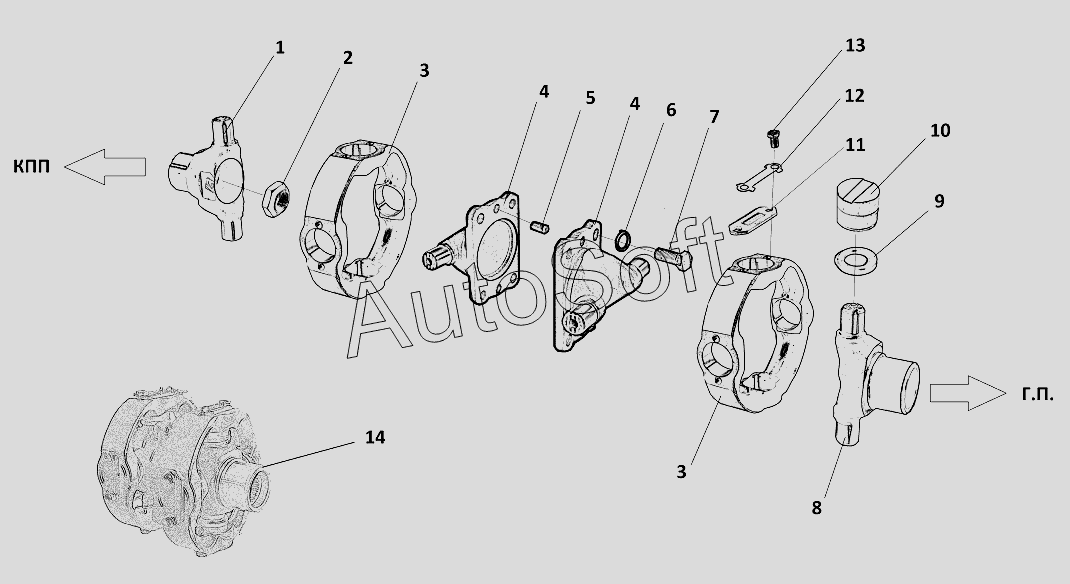 1
2
3
4
5
4
6
7
13
12
11
10
9
КПП
AutoSoft
14
3
8
Г.П.