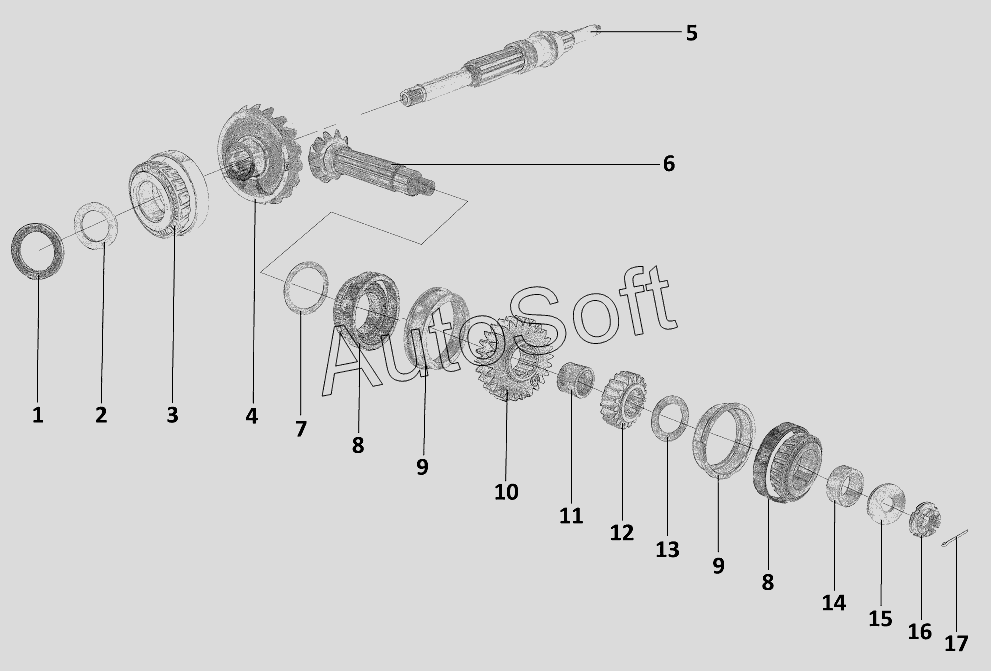 5
6
AutoSoft
1
2
3
4
7
8
9
10
11
12
13
9
8
14
15
16
17