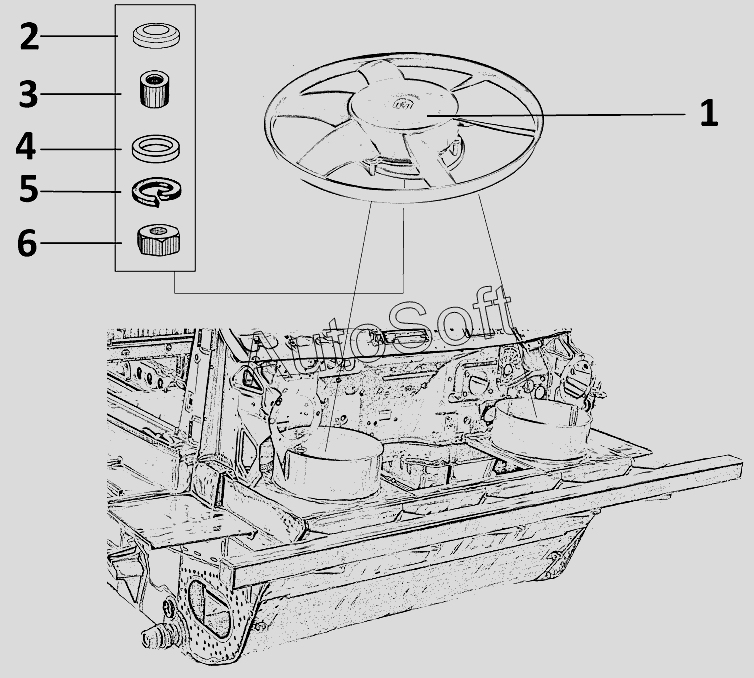 2
3
4
5
6
1
AutoSoft