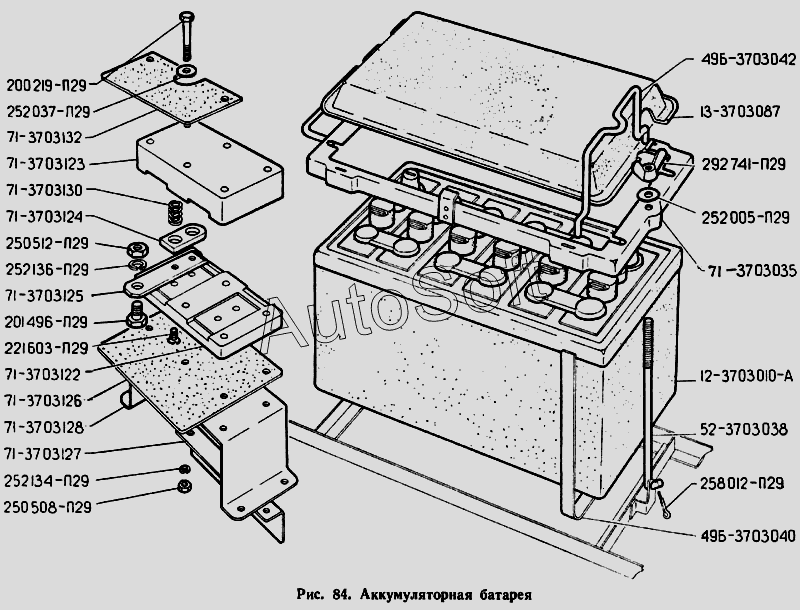 200219-П29
252037-П29
71-3703132
71-3703123
71-3703130
71-3703124
250512-П29
252136-П29
71-3703125
201496-П29
221603-П29
71-3703122
71-3703126
71-3703128
71-3703127
252134-П29
250508-П29

49Б-3703042
13-3703087
292741-П29
252005-П29
71-3703035
12-3703010-А
52-3703038
258012-П29
49Б-3703040

AutoSoft

Рис. 84. Аккумуляторная батарея